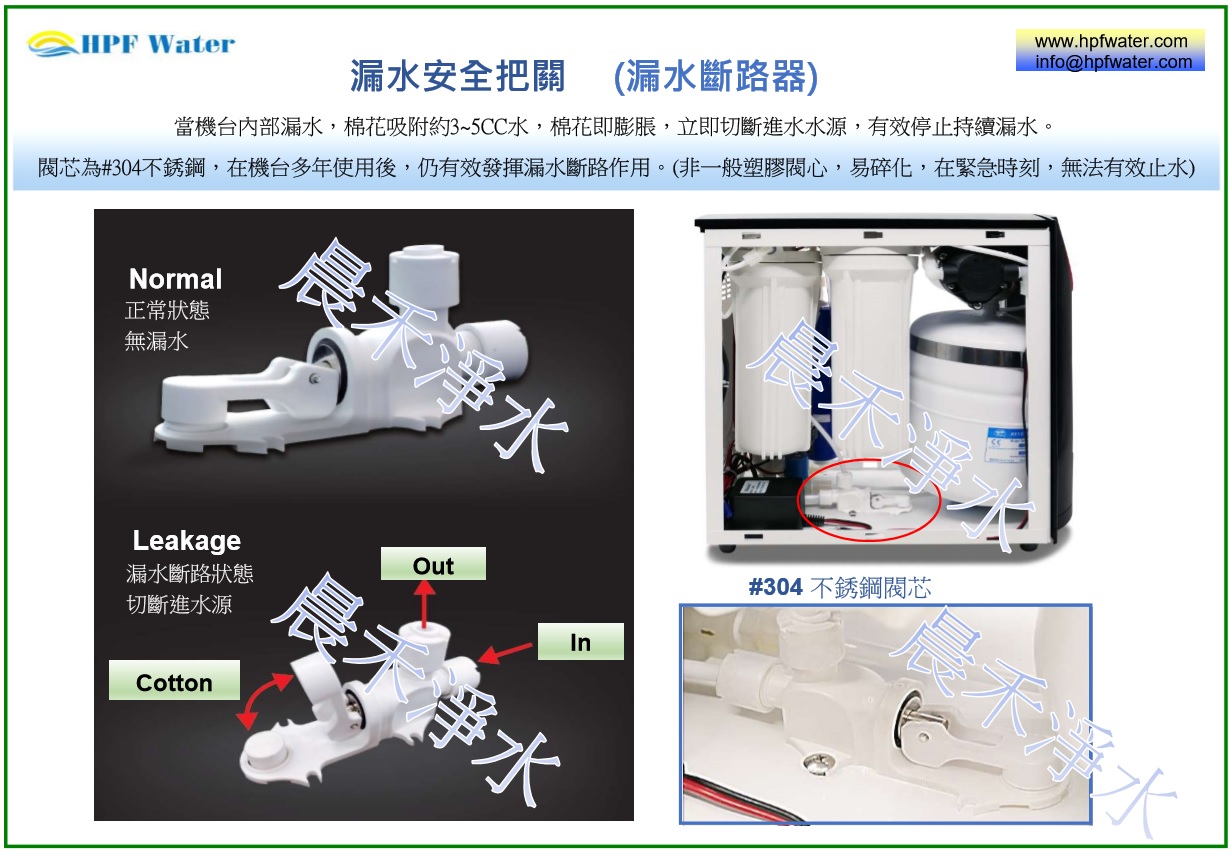 HPF Water

www.hpfwater.com
info@hpfwater.com

漏水安全把關　(漏水斷路器)

當機台內部漏水，棉花吸附約3~5CC水，棉花即膨脹，立即切斷進水水源，有效停止持續漏水。

閥芯為#304不銹鋼，在機台多年使用後，仍有效發揮漏水斷路作用。(非一般塑膠閥心，易碎化，在緊急時刻，無法有效止水)

Normal
正常狀態
無漏水

晨禾淨水

Leakage
漏水斷路狀態
切斷進水源

Out

In

Cotton

晨禾淨水

晨禾淨水

#304 不銹鋼閥芯

晨禾淨水